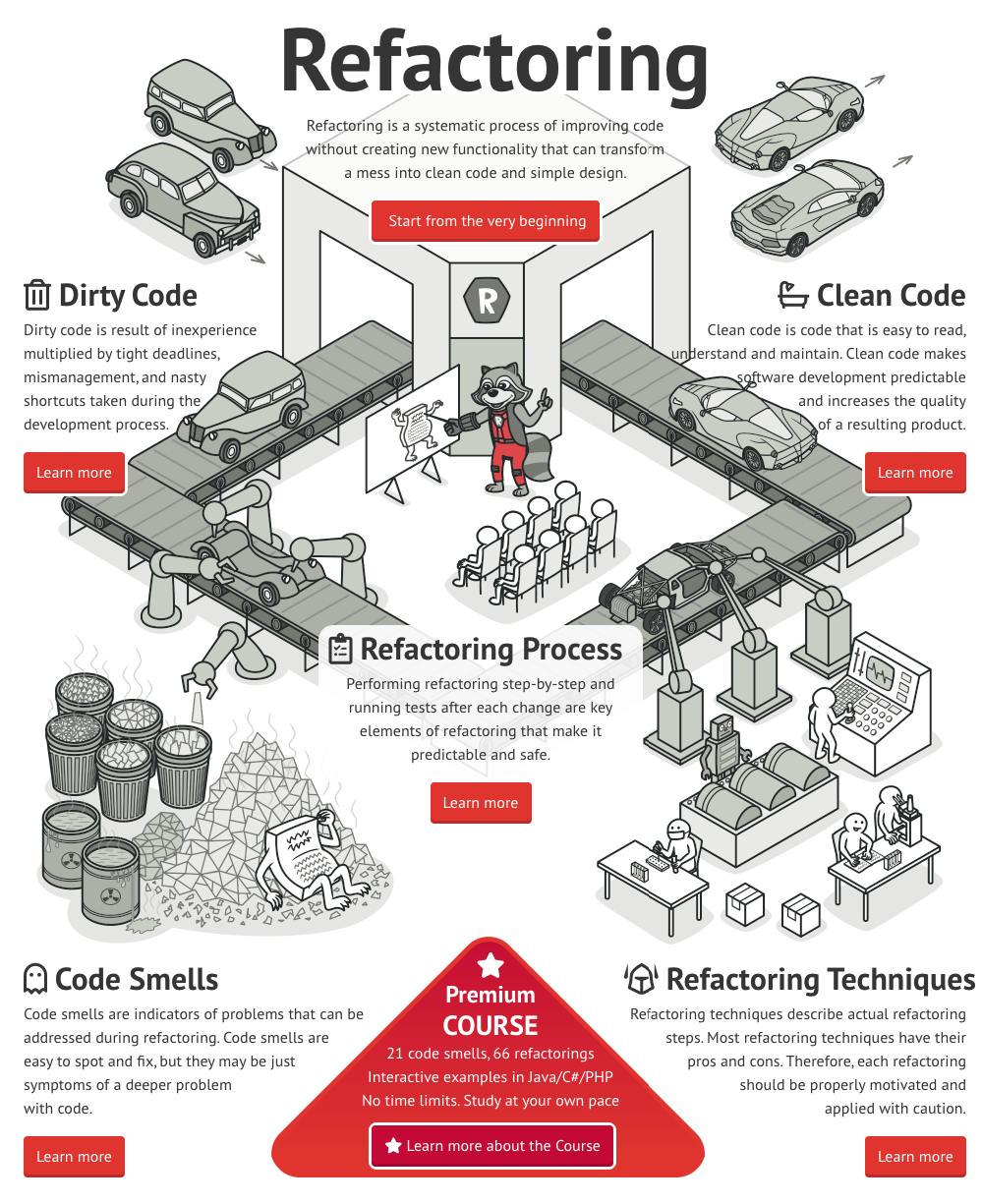 Refactoring

Refactoring is a systematic process of improving code without creating new functionality that can transform a mess into clean code and simple design.

Start from the very beginning

R

Dirty Code

Dirty code is result of inexperience multiplied by tight deadlines, mismanagement, and nasty shortcuts taken during the development process.

Learn more

Clean Code

Clean code is code that is easy to read, understand and maintain. Clean code makes software development predictable and increases the quality of a resulting product.

Learn more

Refactoring Process

Performing refactoring step-by-step and running tests after each change are key elements of refactoring that make it predictable and safe.

Learn more

Code Smells

Code smells are indicators of problems that can be addressed during refactoring. Code smells are easy to spot and fix, but they may be just symptoms of a deeper problem with code.

Learn more

Premium COURSE

21 code smells, 66 refactorings
Interactive examples in Java/C#/PHP
No time limits. Study at your own pace

Learn more about the Course

Refactoring Techniques

Refactoring techniques describe actual refactoring steps. Most refactoring techniques have their pros and cons. Therefore, each refactoring should be properly motivated and applied with caution.

Learn more